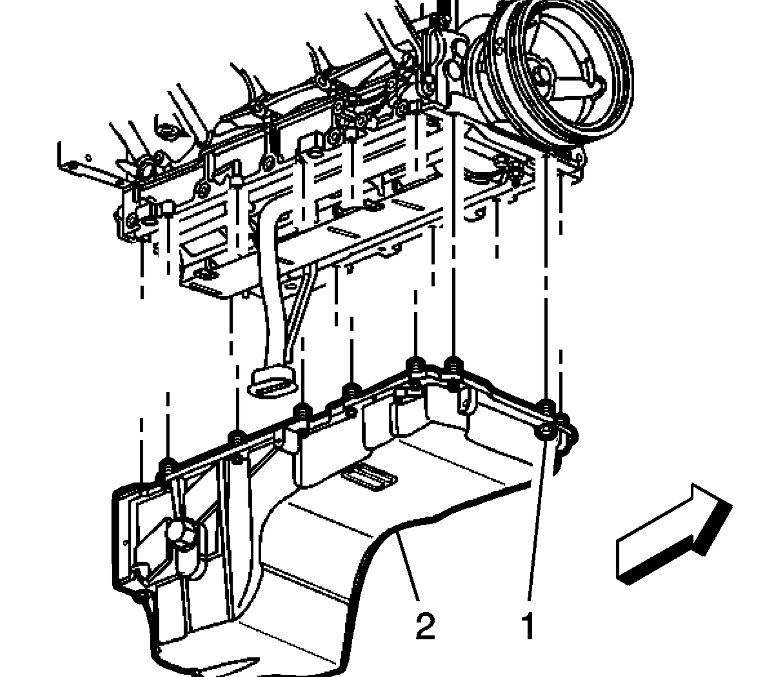 2
1