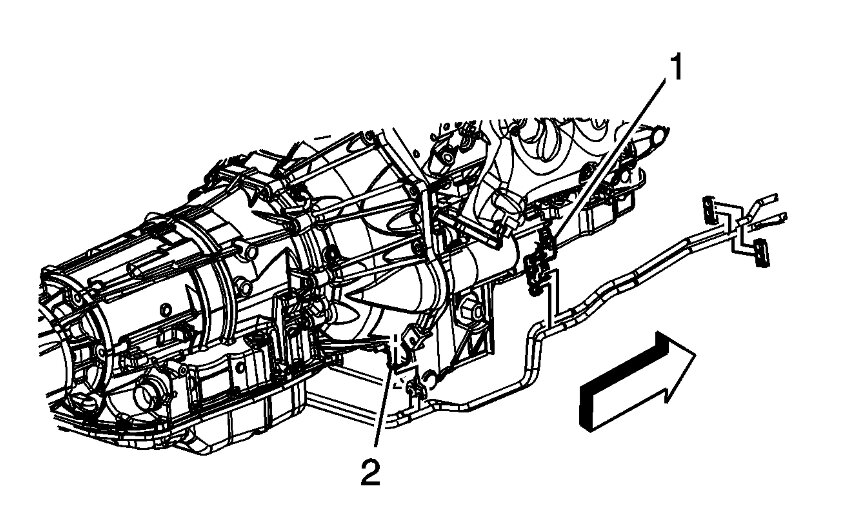 1

2