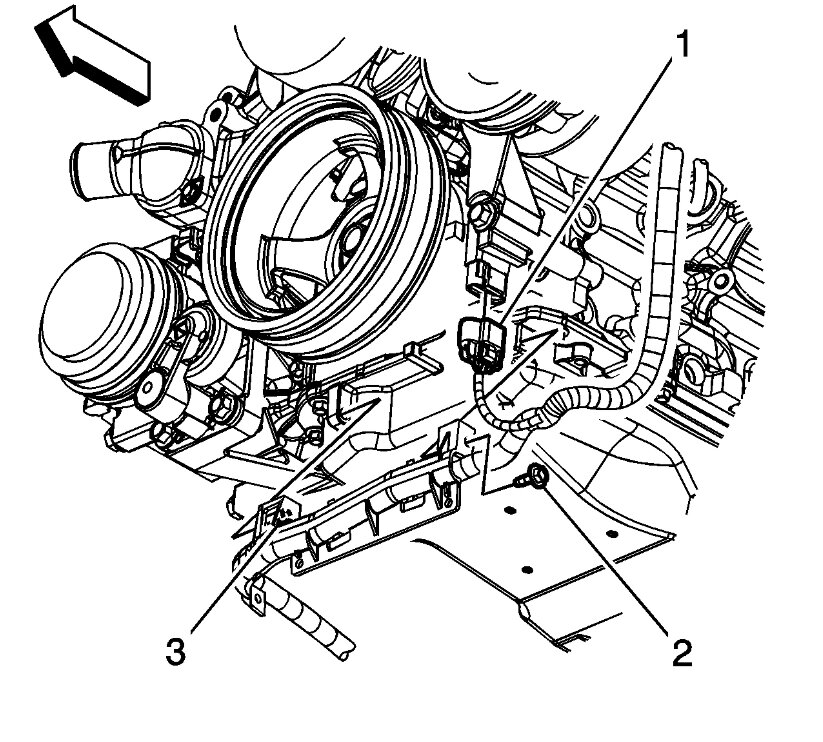 1
3
2