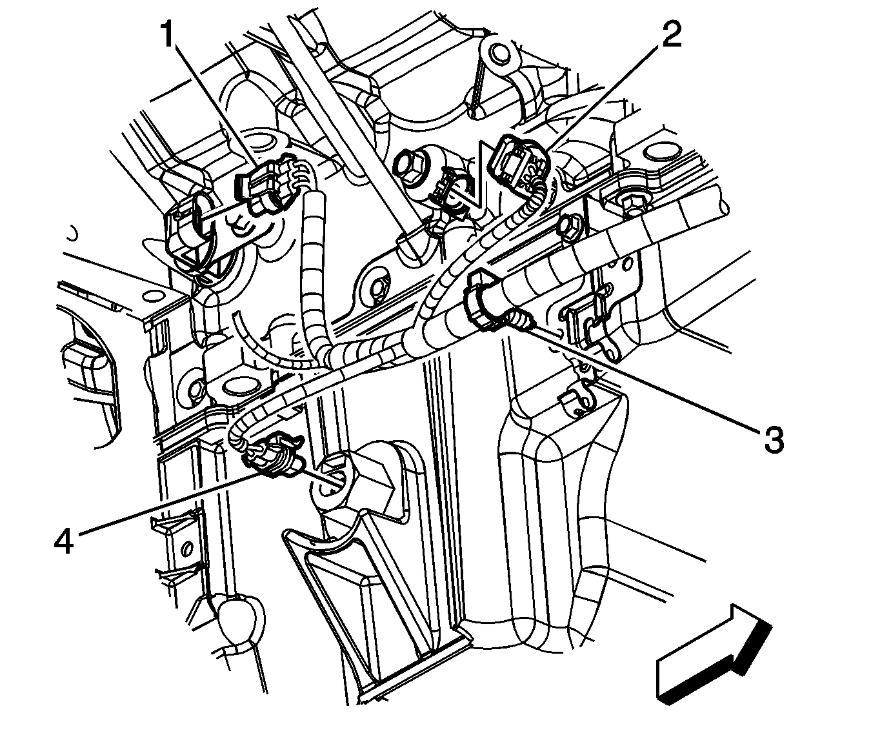 1
2
3
4