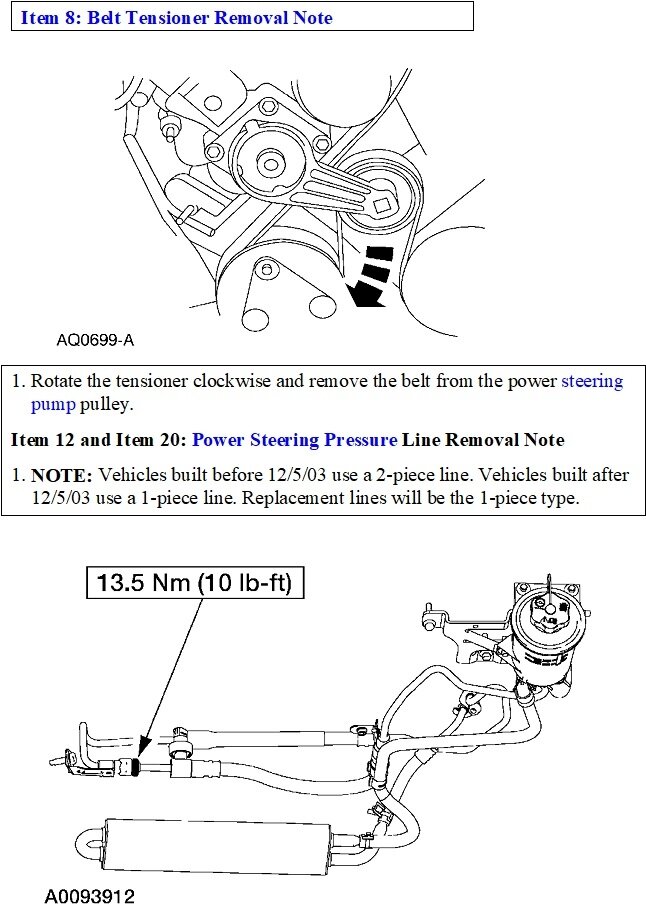 Item 8: Belt Tensioner Removal Note

AQ0699-A

1. Rotate the tensioner clockwise and remove the belt from the power steering pump pulley.

Item 12 and Item 20: Power Steering Pressure Line Removal Note

1. NOTE: Vehicles built before 12/5/03 use a 2-piece line. Vehicles built after 12/5/03 use a 1-piece line. Replacement lines will be the 1-piece type.

13.5 Nm (10 lb-ft)

A0093912