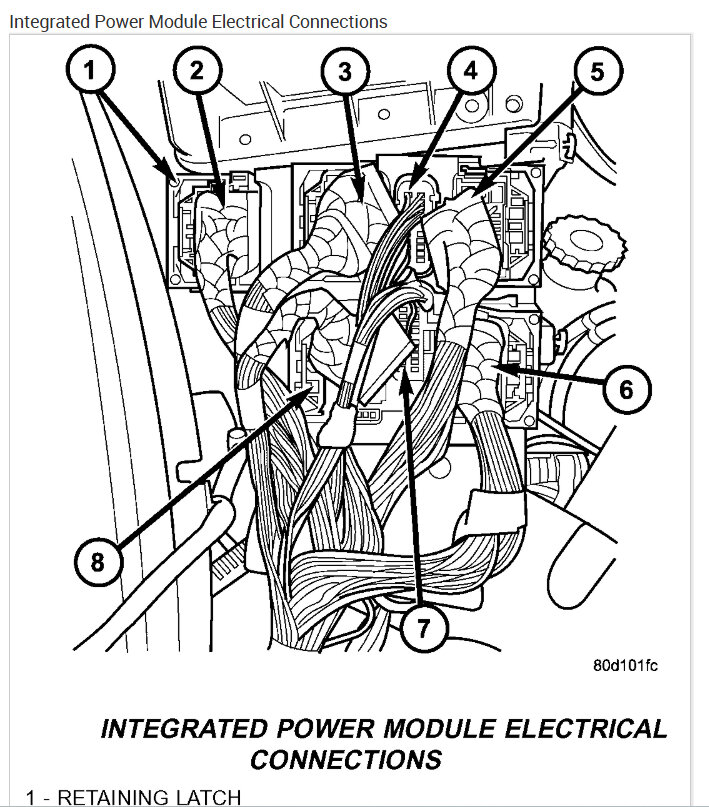 Integrated Power Module Electrical Connections

1
2
3
4
5
6
7
8

80d101fc

INTEGRATED POWER MODULE ELECTRICAL CONNECTIONS

1 - RETAINING LATCH