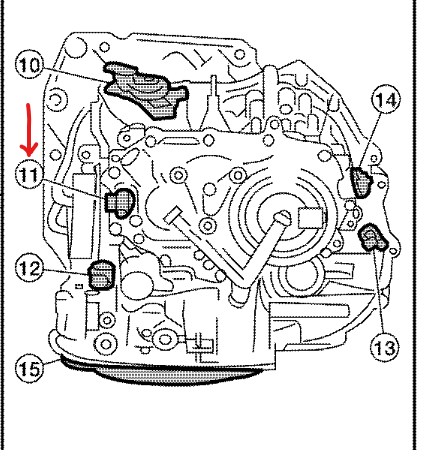 10
14
11
12
13
15