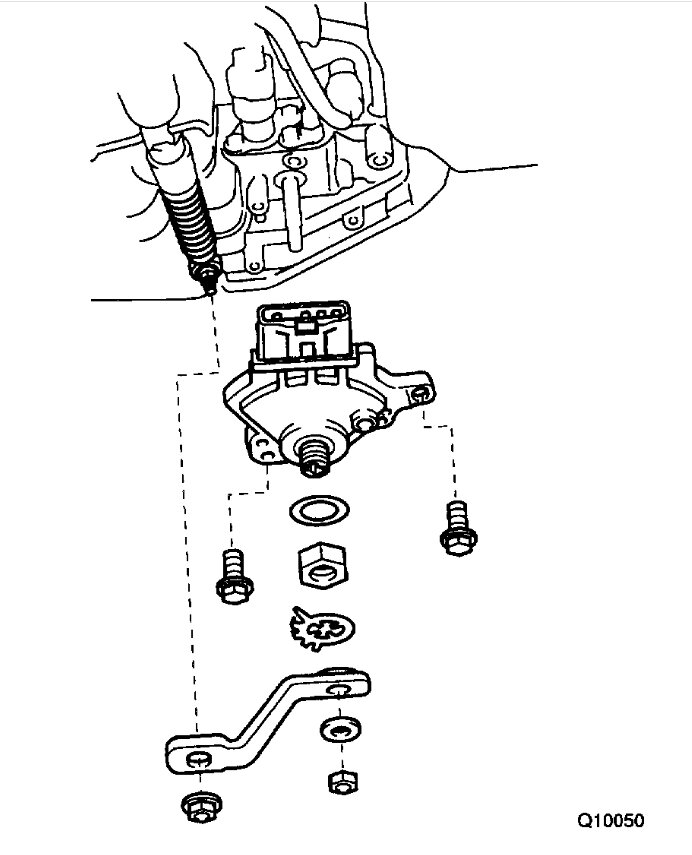 Q10050