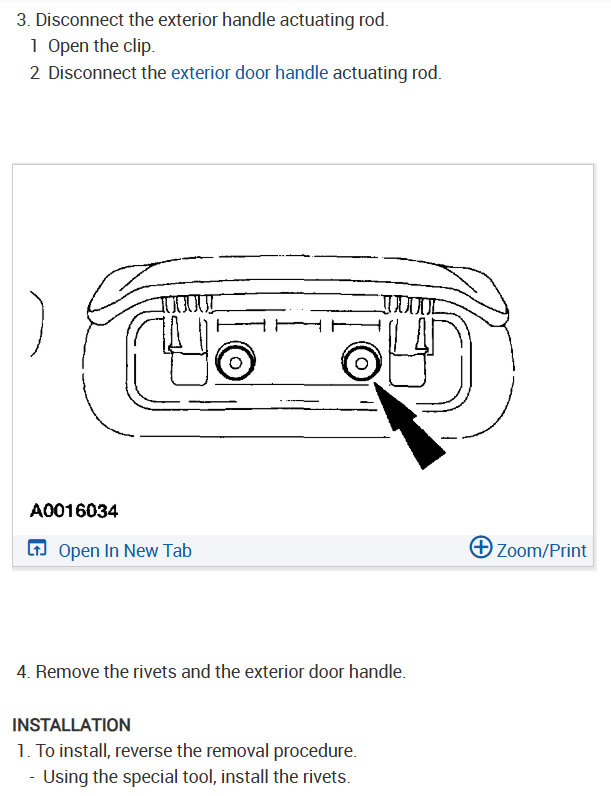 3. Disconnect the exterior handle actuating rod.
1 Open the clip.
2 Disconnect the exterior door handle actuating rod.

A0016034

Open In New Tab

Zoom/Print

4. Remove the rivets and the exterior door handle.

INSTALLATION

1. To install, reverse the removal procedure.
- Using the special tool, install the rivets.