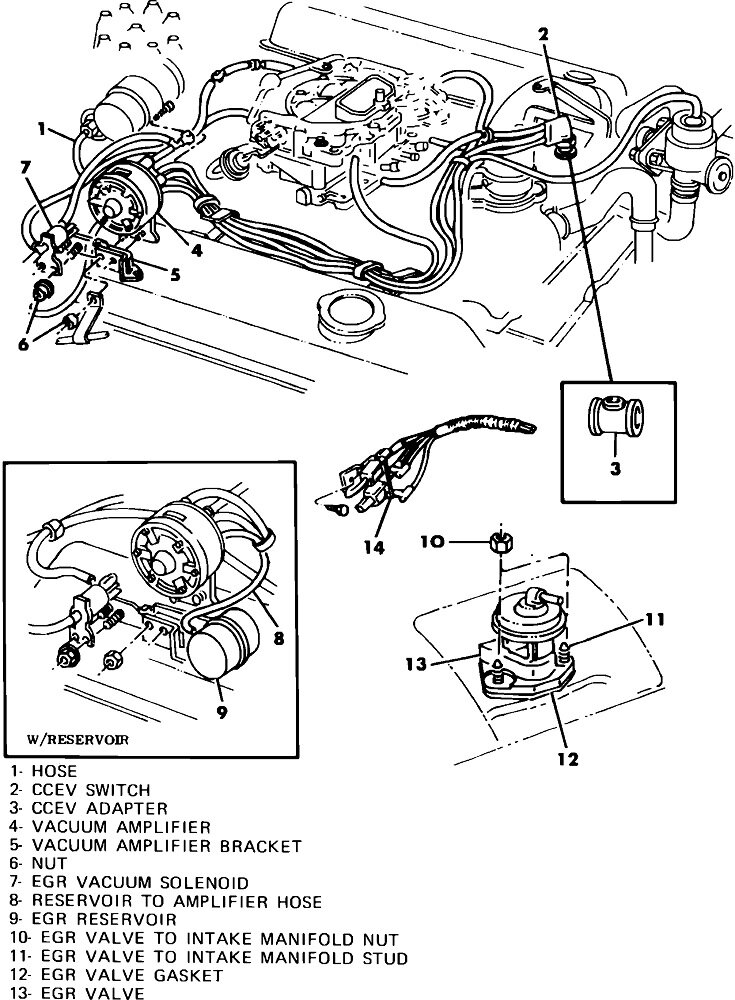 2

1

7

4

5

6

3

14

10

11

13

12

8

9

W/RESERVOIR

1- HOSE
2- CCEV SWITCH
3- CCEV ADAPTER
4- VACUUM AMPLIFIER
5- VACUUM AMPLIFIER BRACKET
6- NUT
7- EGR VACUUM SOLENOID
8- RESERVOIR TO AMPLIFIER HOSE
9- EGR RESERVOIR
10- EGR VALVE TO INTAKE MANIFOLD NUT
11- EGR VALVE TO INTAKE MANIFOLD STUD
12- EGR VALVE GASKET
13- EGR VALVE