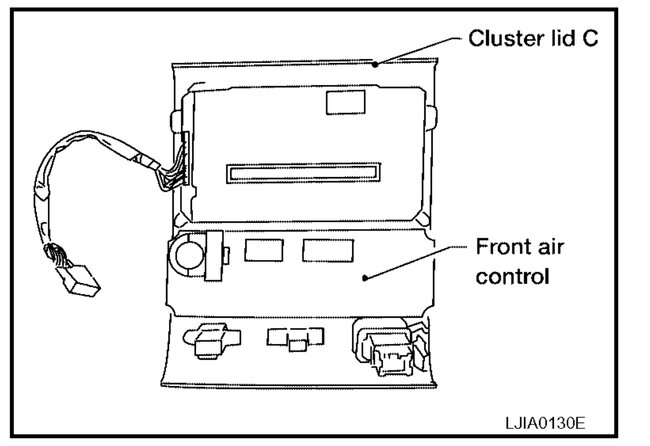 Cluster lid C

Front air control

LJIA0130E