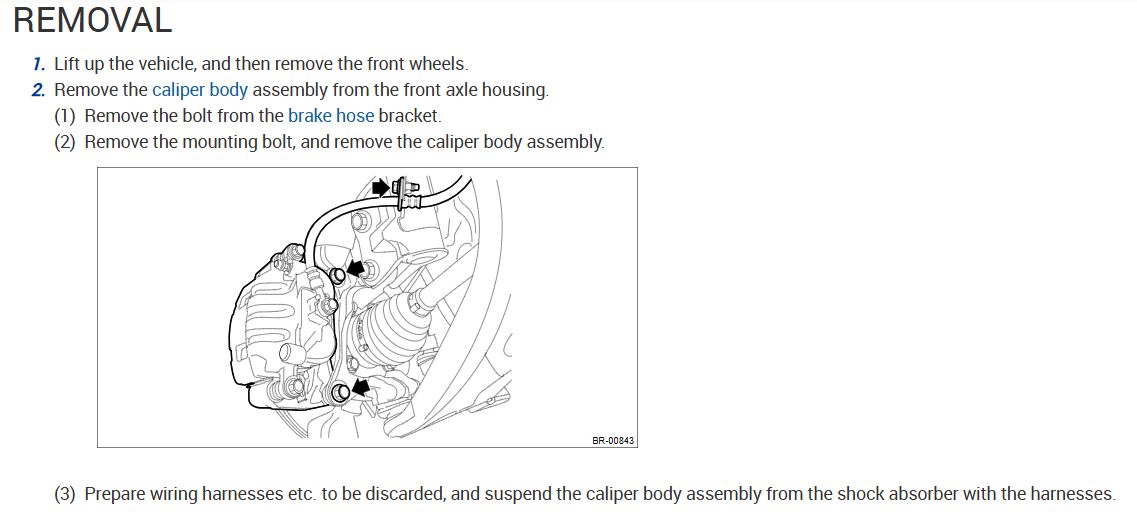 REMOVAL

1. Lift up the vehicle, and then remove the front wheels.
2. Remove the caliper body assembly from the front axle housing.
(1) Remove the bolt from the brake hose bracket.
(2) Remove the mounting bolt, and remove the caliper body assembly.

BR-00843

(3) Prepare wiring harnesses etc. to be discarded, and suspend the caliper body assembly from the shock absorber with the harnesses.