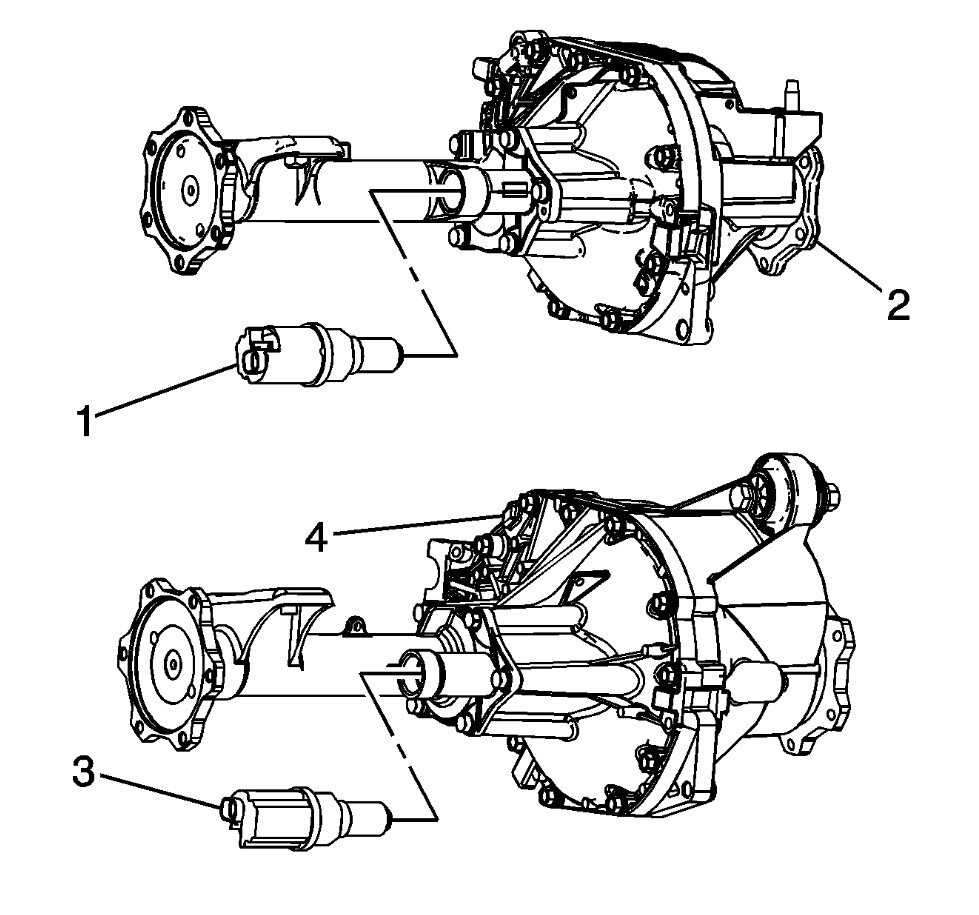 2

1

4

3