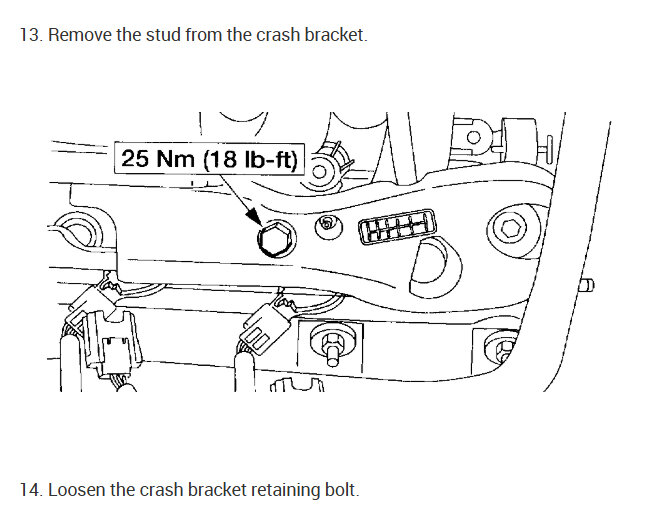 13. Remove the stud from the crash bracket.

25 Nm (18 lb-ft)

14. Loosen the crash bracket retaining bolt.