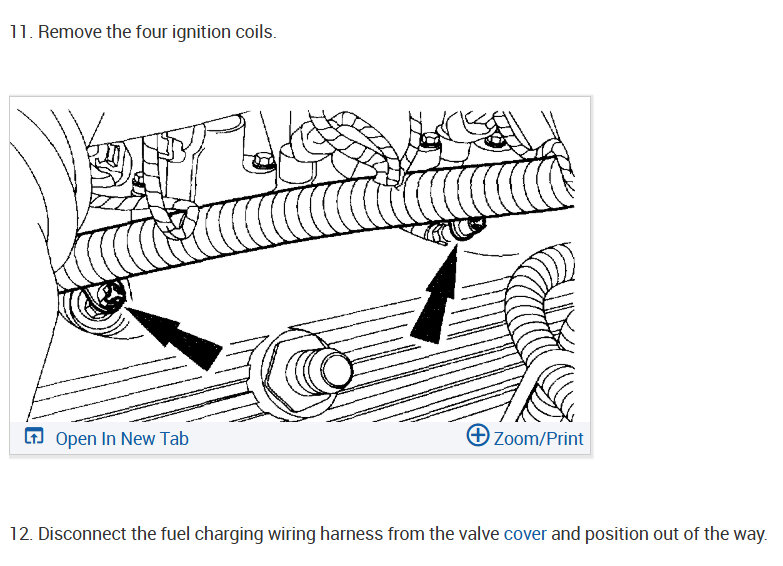 11. Remove the four ignition coils.

Open In New Tab

Zoom/Print

12. Disconnect the fuel charging wiring harness from the valve cover and position out of the way.