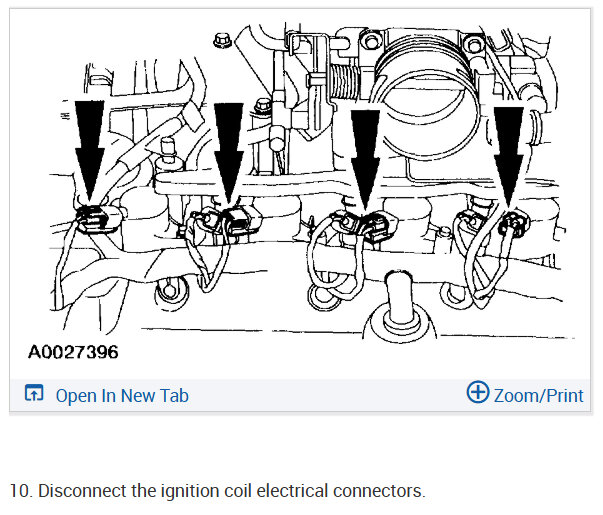 A0027396

Open In New Tab

Zoom/Print

10. Disconnect the ignition coil electrical connectors.