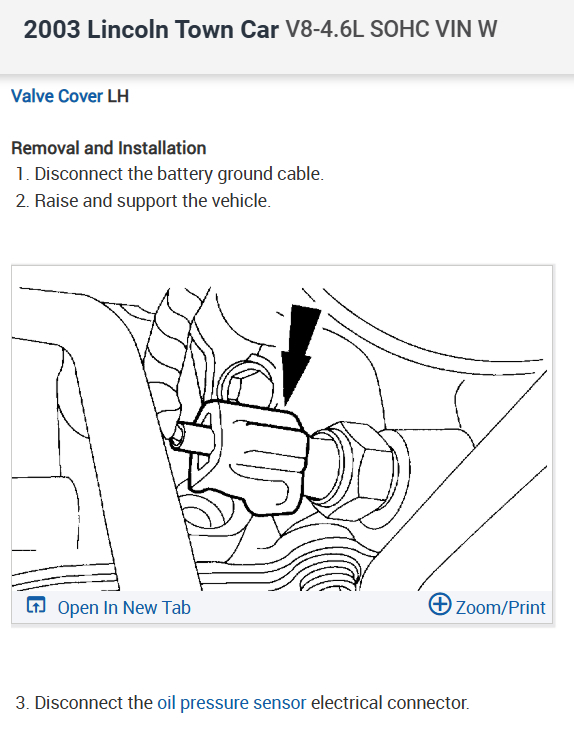 2003 Lincoln Town Car V8-4.6L SOHC VIN W

Valve Cover LH

Removal and Installation
1. Disconnect the battery ground cable.
2. Raise and support the vehicle.

Open In New Tab
Zoom/Print

3. Disconnect the oil pressure sensor electrical connector.