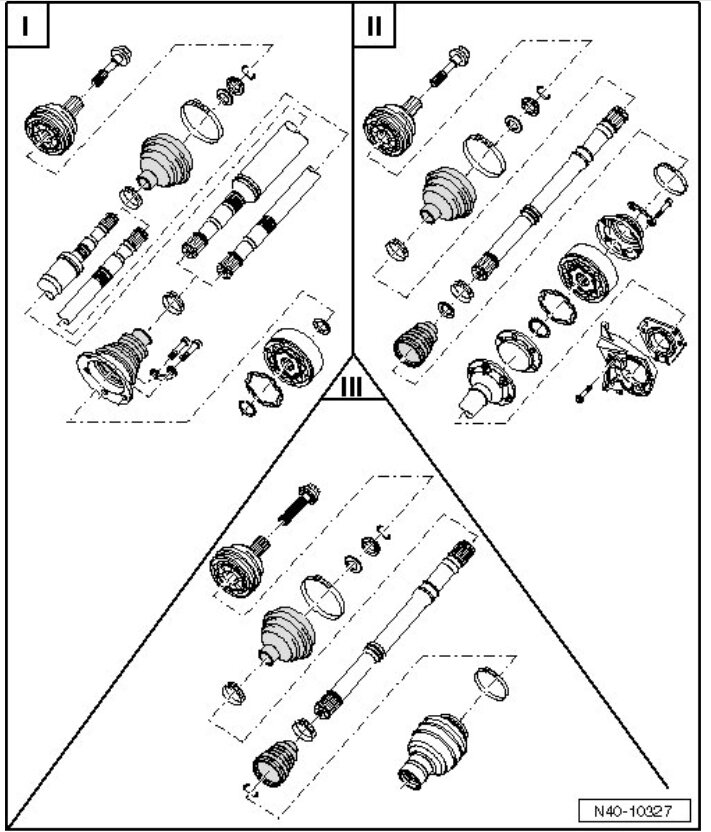 I

II

III

N40-10327