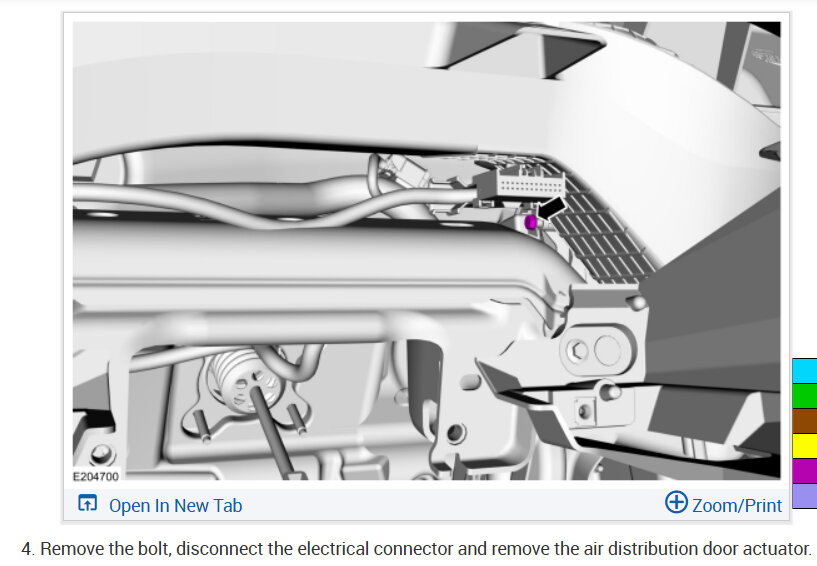 E204700

Open In New Tab

Zoom/Print

4. Remove the bolt, disconnect the electrical connector and remove the air distribution door actuator.