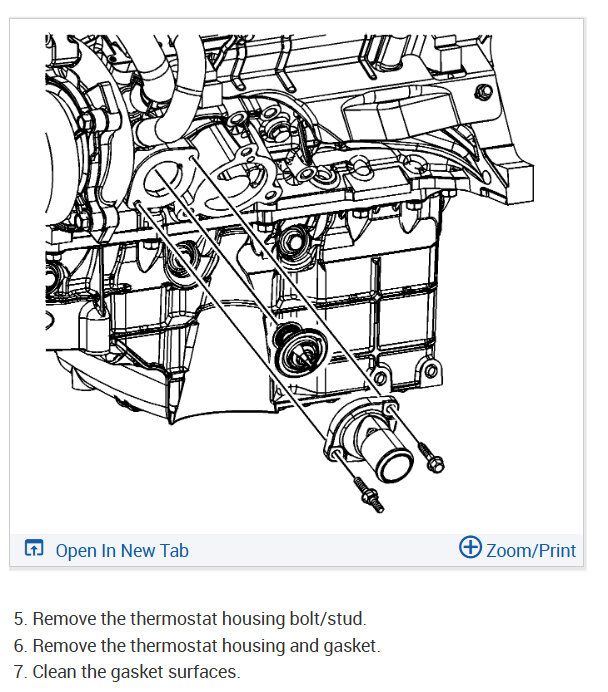 Open In New Tab

Zoom/Print

5. Remove the thermostat housing bolt/stud.
6. Remove the thermostat housing and gasket.
7. Clean the gasket surfaces.