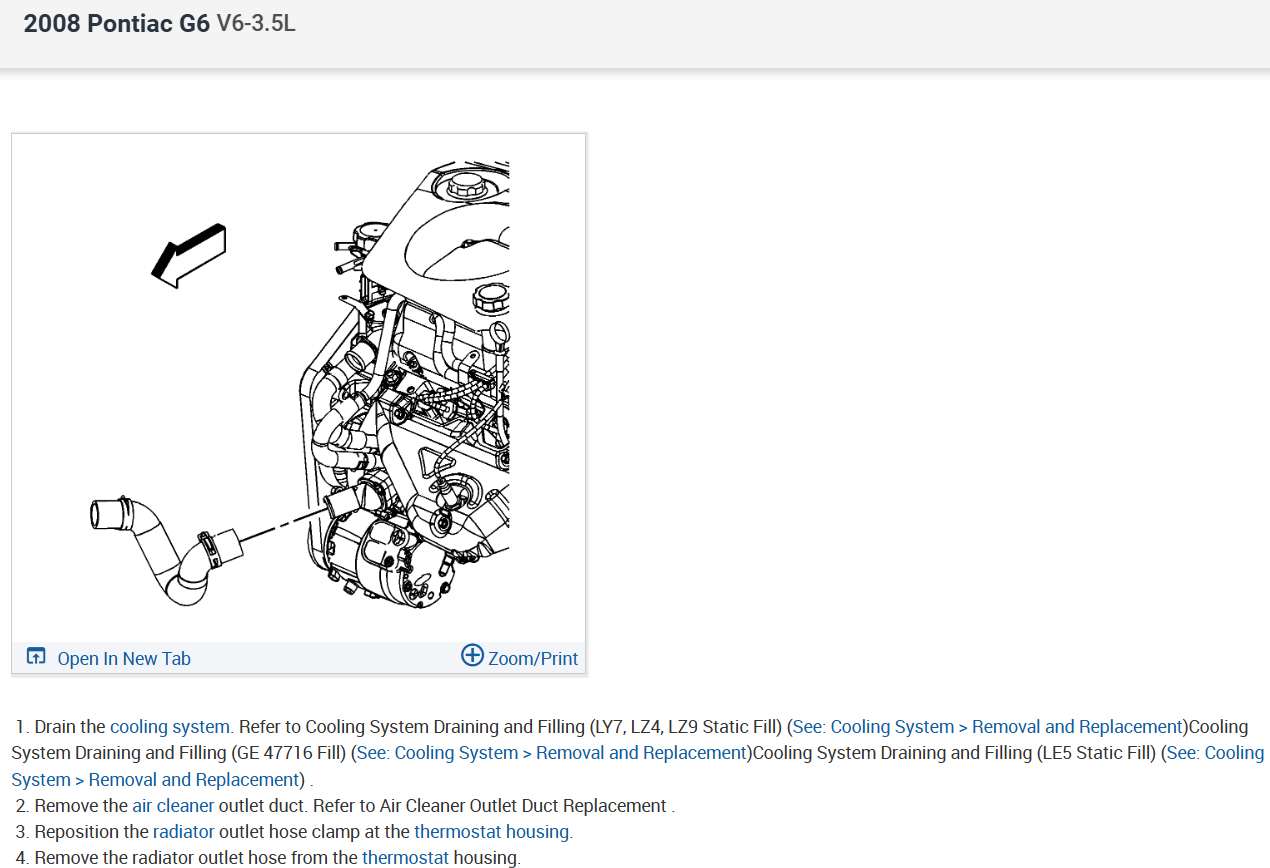 2008 Pontiac G6 V6-3.5L

Open In New Tab

Zoom/Print

1. Drain the cooling system. Refer to Cooling System Draining and Filling (LY7, LZ4, LZ9 Static Fill) (See: Cooling System > Removal and Replacement)Cooling System Draining and Filling (GE 47716 Fill) (See: Cooling System > Removal and Replacement)Cooling System Draining and Filling (LE5 Static Fill) (See: Cooling System > Removal and Replacement) .

2. Remove the air cleaner outlet duct. Refer to Air Cleaner Outlet Duct Replacement .

3. Reposition the radiator outlet hose clamp at the thermostat housing.

4. Remove the radiator outlet hose from the thermostat housing.