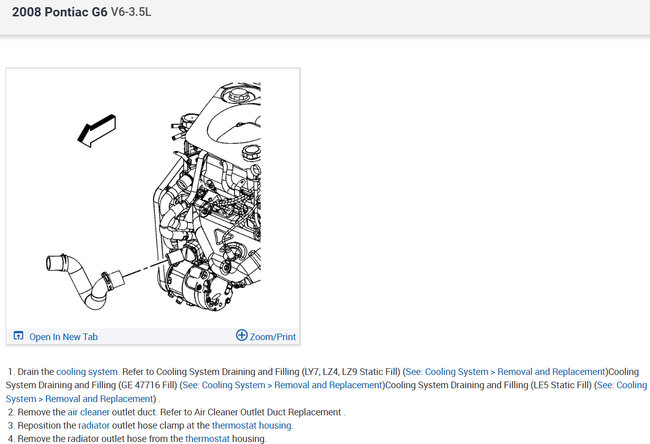 2008 Pontiac G6 V6-3.5L

Open In New Tab

Zoom/Print

1. Drain the cooling system. Refer to Cooling System Draining and Filling (LY7, LZ4, LZ9 Static Fill) (See: Cooling System > Removal and Replacement)Cooling System Draining and Filling (GE 47716 Fill) (See: Cooling System > Removal and Replacement)Cooling System Draining and Filling (LE5 Static Fill) (See: Cooling System > Removal and Replacement) .

2. Remove the air cleaner outlet duct. Refer to Air Cleaner Outlet Duct Replacement .

3. Reposition the radiator outlet hose clamp at the thermostat housing.

4. Remove the radiator outlet hose from the thermostat housing.