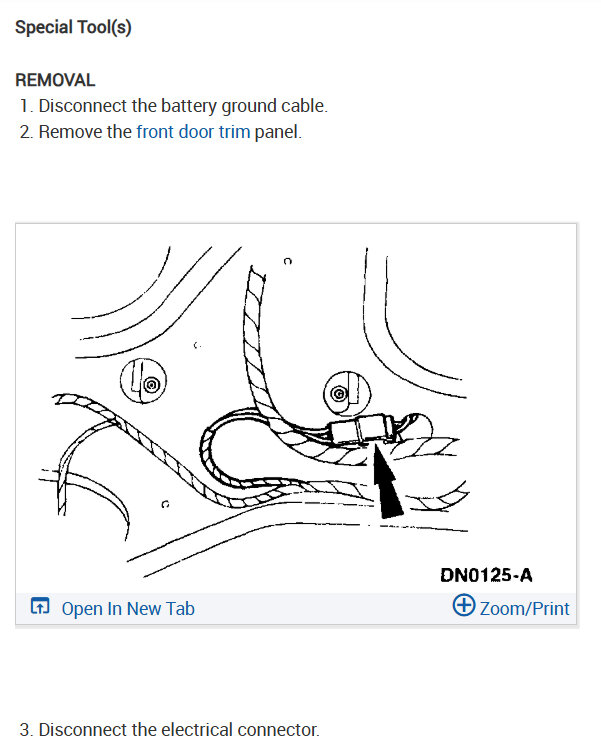 Special Tool(s)

REMOVAL

1. Disconnect the battery ground cable.
2. Remove the front door trim panel.

DN0125-A

Open In New Tab

Zoom/Print

3. Disconnect the electrical connector.