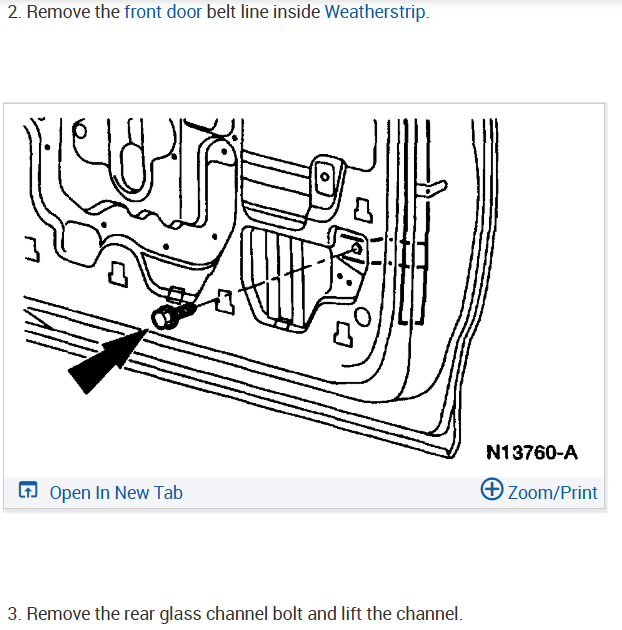 2. Remove the front door belt line inside Weatherstrip.

N13760-A

Open In New Tab

Zoom/Print

3. Remove the rear glass channel bolt and lift the channel.