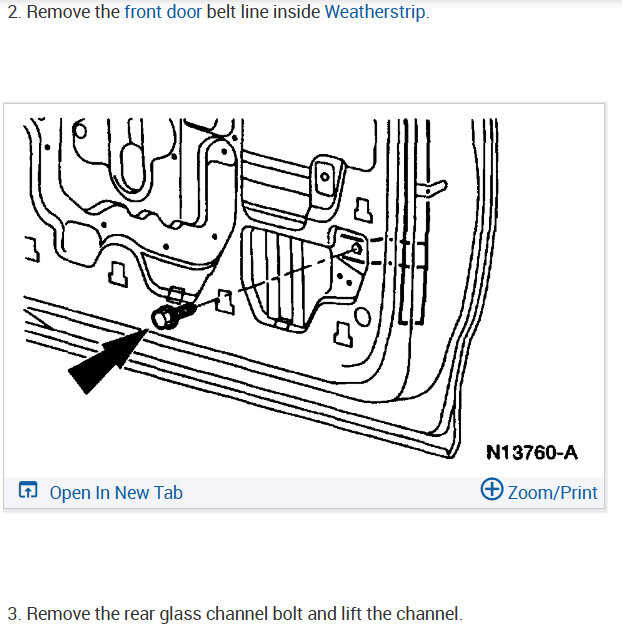 2. Remove the front door belt line inside Weatherstrip.

N13760-A

Open In New Tab

Zoom/Print

3. Remove the rear glass channel bolt and lift the channel.