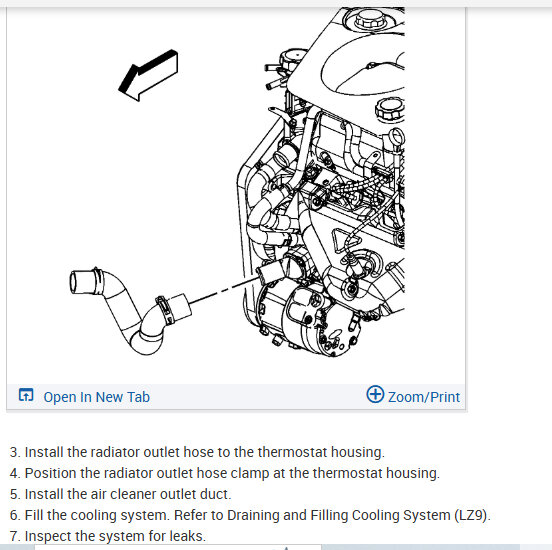 Open In New Tab

Zoom/Print

3. Install the radiator outlet hose to the thermostat housing.
4. Position the radiator outlet hose clamp at the thermostat housing.
5. Install the air cleaner outlet duct.
6. Fill the cooling system. Refer to Draining and Filling Cooling System (LZ9).
7. Inspect the system for leaks.