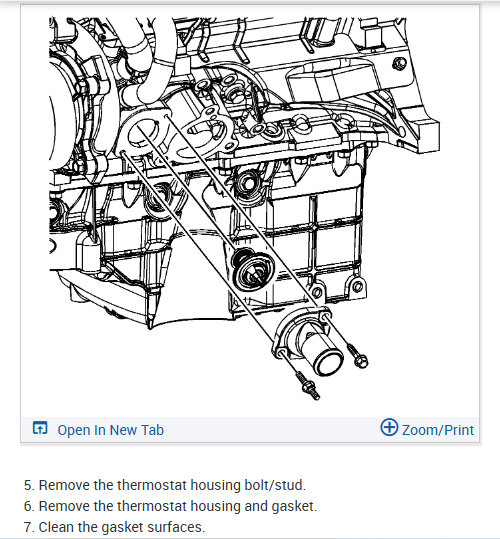 Open In New Tab

Zoom/Print

5. Remove the thermostat housing bolt/stud.
6. Remove the thermostat housing and gasket.
7. Clean the gasket surfaces.