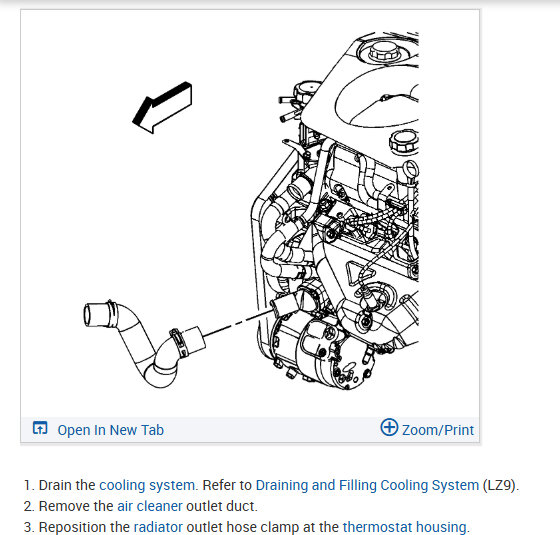 Open In New Tab

Zoom/Print

1. Drain the cooling system. Refer to Draining and Filling Cooling System (LZ9).
2. Remove the air cleaner outlet duct.
3. Reposition the radiator outlet hose clamp at the thermostat housing.