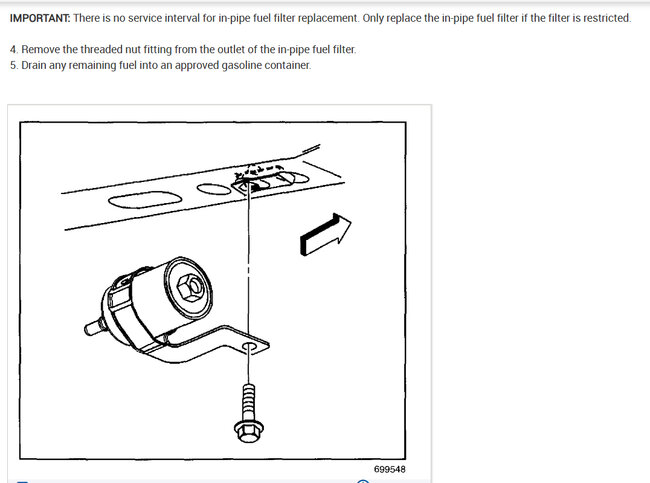 IMPORTANT: There is no service interval for in-pipe fuel filter replacement. Only replace the in-pipe fuel filter if the filter is restricted.

4. Remove the threaded nut fitting from the outlet of the in-pipe fuel filter.
5. Drain any remaining fuel into an approved gasoline container.

699548