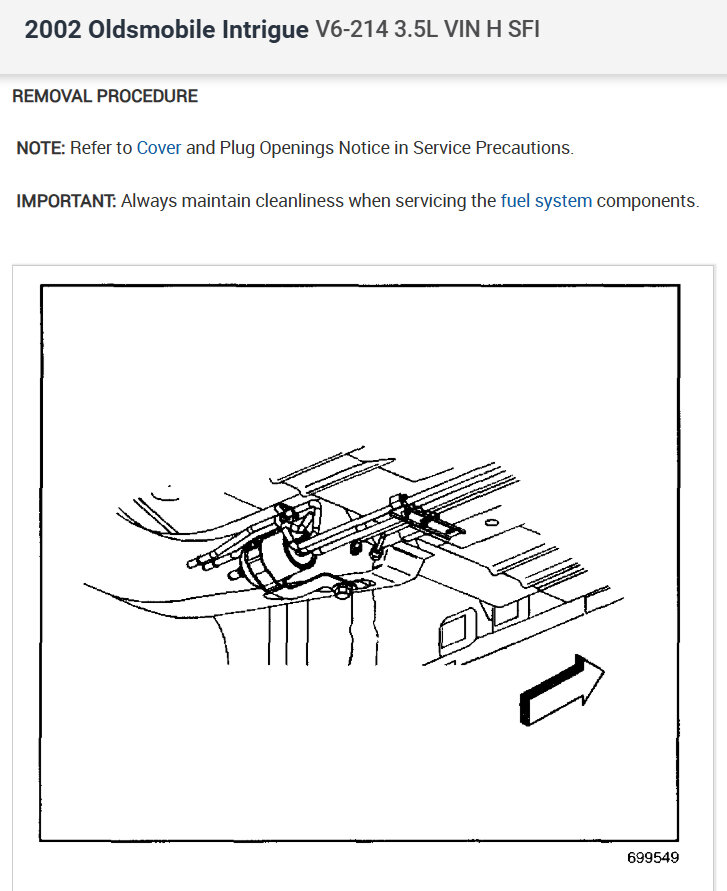 2002 Oldsmobile Intrigue V6-214 3.5L VIN H SFI

REMOVAL PROCEDURE

NOTE: Refer to Cover and Plug Openings Notice in Service Precautions.

IMPORTANT: Always maintain cleanliness when servicing the fuel system components.

699549