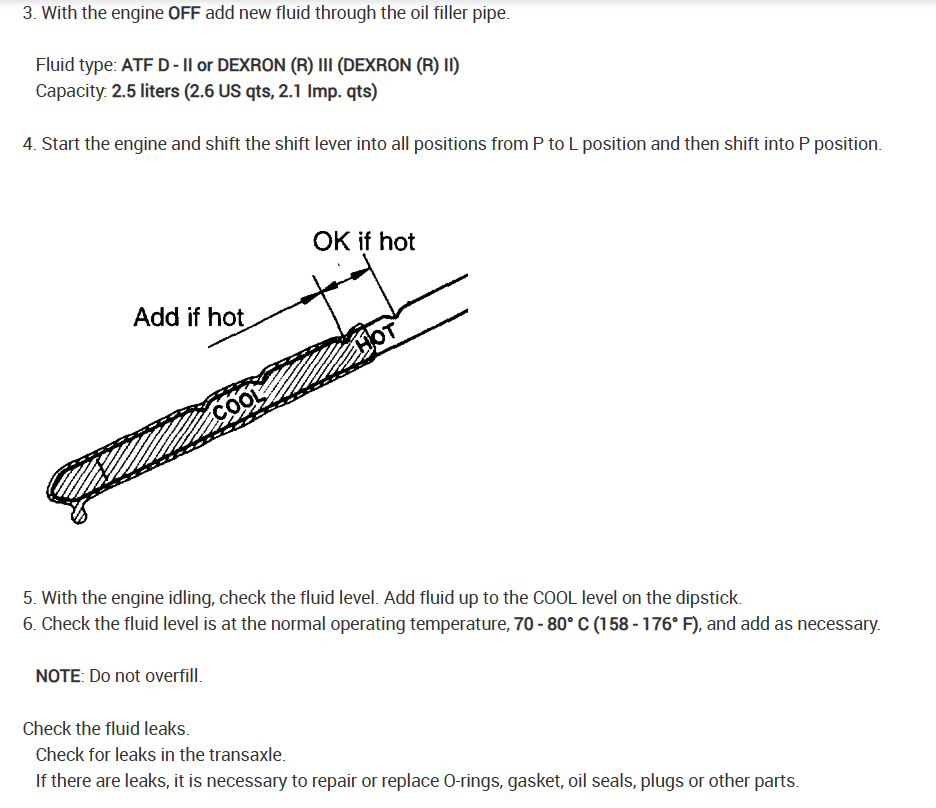 3. With the engine OFF add new fluid through the oil filler pipe.

Fluid type: ATF D - II or DEXRON (R) III (DEXRON (R) II)
Capacity: 2.5 liters (2.6 US qts, 2.1 Imp. qts)

4. Start the engine and shift the shift lever into all positions from P to L position and then shift into P position.

OK if hot

Add if hot

HOT

COOL

5. With the engine idling, check the fluid level. Add fluid up to the COOL level on the dipstick.
6. Check the fluid level is at the normal operating temperature, 70 - 80° C (158 - 176° F), and add as necessary.

NOTE: Do not overfill.

Check the fluid leaks.
Check for leaks in the transaxle.
If there are leaks, it is necessary to repair or replace O-rings, gasket, oil seals, plugs or other parts.