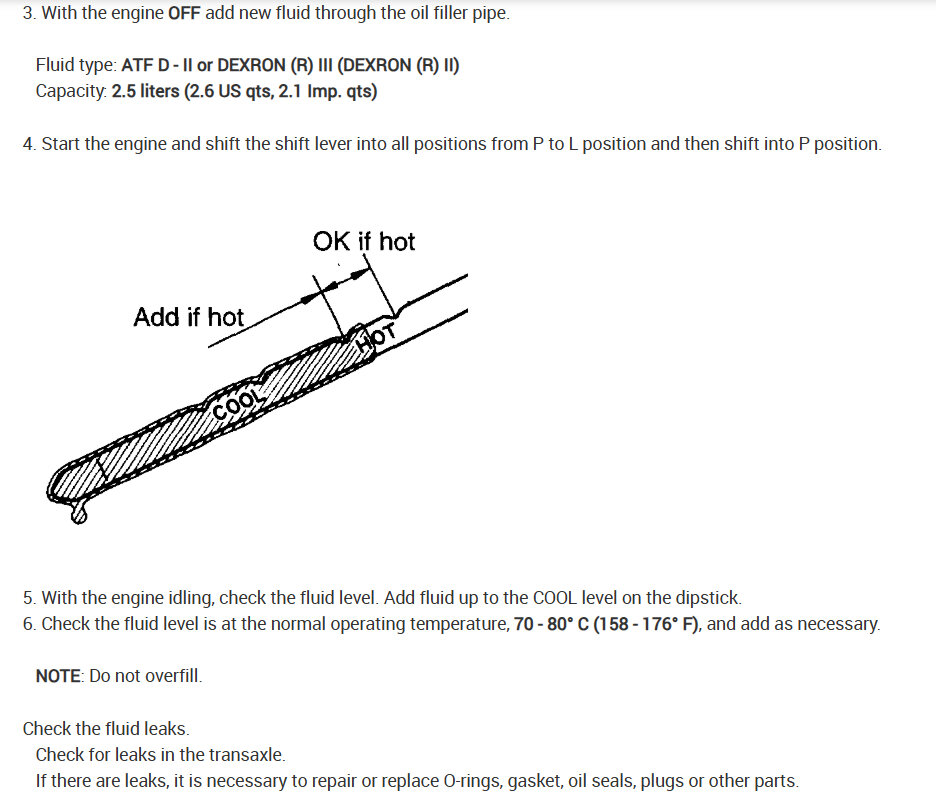 3. With the engine OFF add new fluid through the oil filler pipe.

Fluid type: ATF D - II or DEXRON (R) III (DEXRON (R) II)
Capacity: 2.5 liters (2.6 US qts, 2.1 Imp. qts)

4. Start the engine and shift the shift lever into all positions from P to L position and then shift into P position.

OK if hot

Add if hot

HOT

COOL

5. With the engine idling, check the fluid level. Add fluid up to the COOL level on the dipstick.
6. Check the fluid level is at the normal operating temperature, 70 - 80° C (158 - 176° F), and add as necessary.

NOTE: Do not overfill.

Check the fluid leaks.
Check for leaks in the transaxle.
If there are leaks, it is necessary to repair or replace O-rings, gasket, oil seals, plugs or other parts.