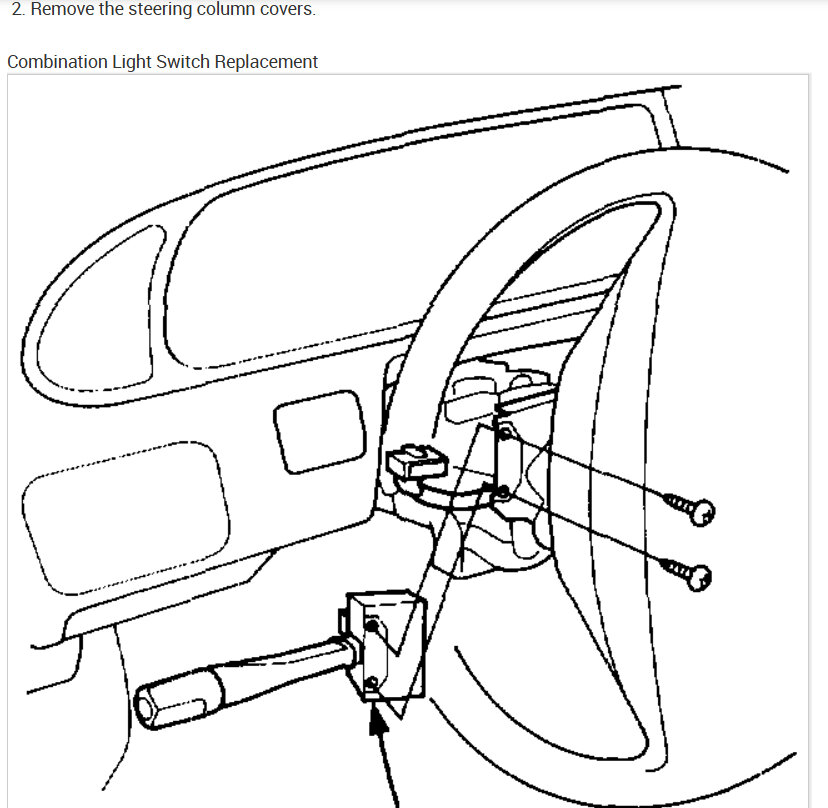 2. Remove the steering column covers.

Combination Light Switch Replacement