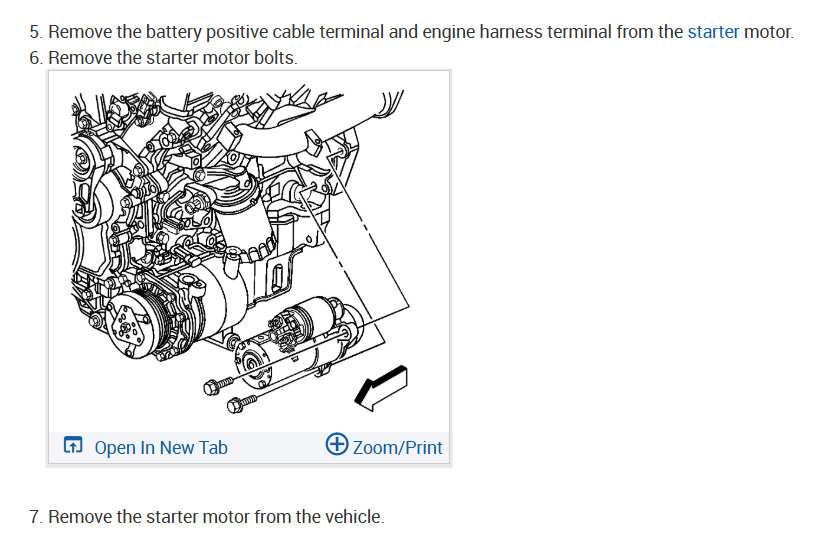 5. Remove the battery positive cable terminal and engine harness terminal from the starter motor.
6. Remove the starter motor bolts.

Open In New Tab

Zoom/Print

7. Remove the starter motor from the vehicle.