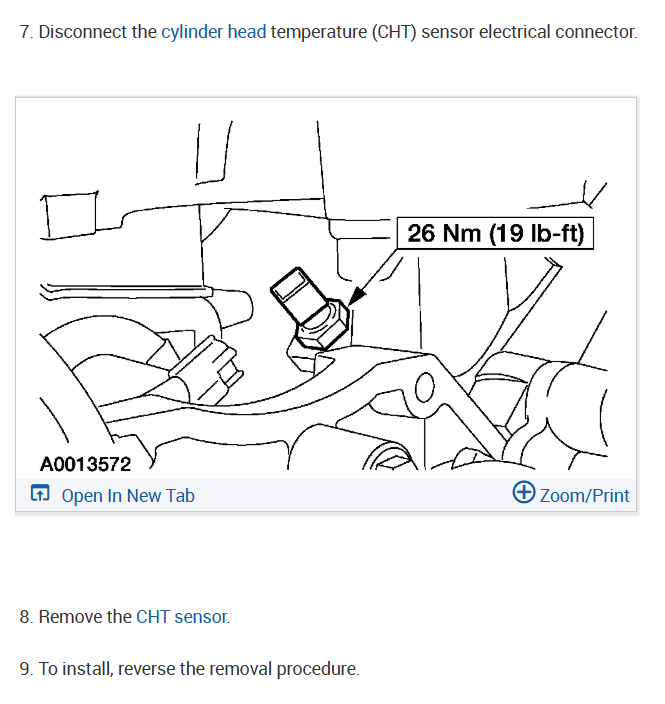 7. Disconnect the cylinder head temperature (CHT) sensor electrical connector.

26 Nm (19 lb-ft)

A0013572

Open In New Tab

Zoom/Print

8. Remove the CHT sensor.

9. To install, reverse the removal procedure.