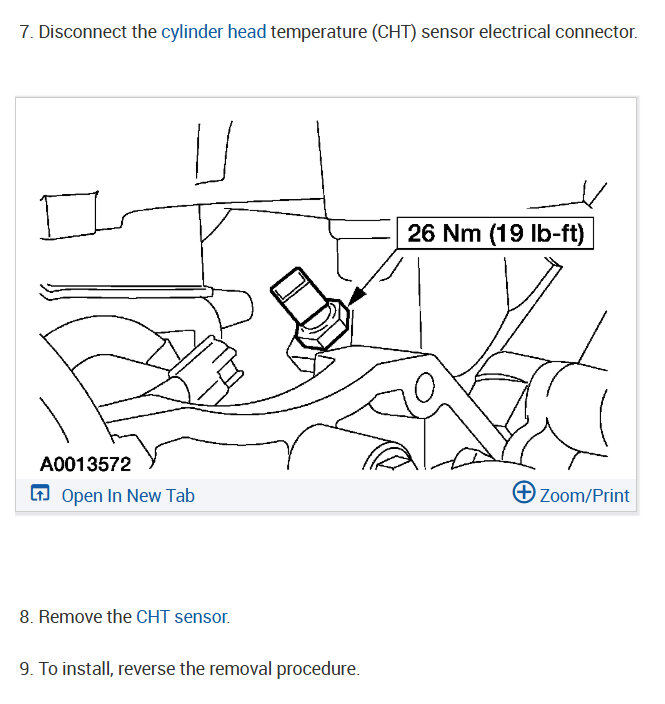 7. Disconnect the cylinder head temperature (CHT) sensor electrical connector.

26 Nm (19 lb-ft)

A0013572

Open In New Tab

Zoom/Print

8. Remove the CHT sensor.

9. To install, reverse the removal procedure.