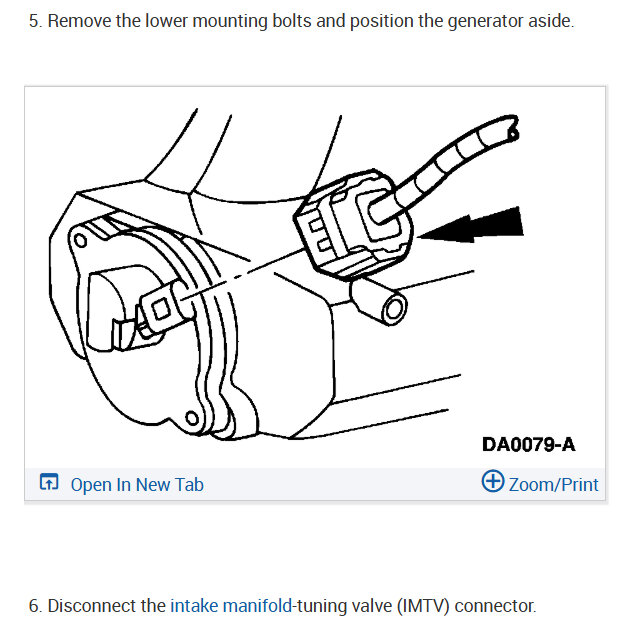 5. Remove the lower mounting bolts and position the generator aside.

DA0079-A

Open In New Tab

Zoom/Print

6. Disconnect the intake manifold-tuning valve (IMTV) connector.