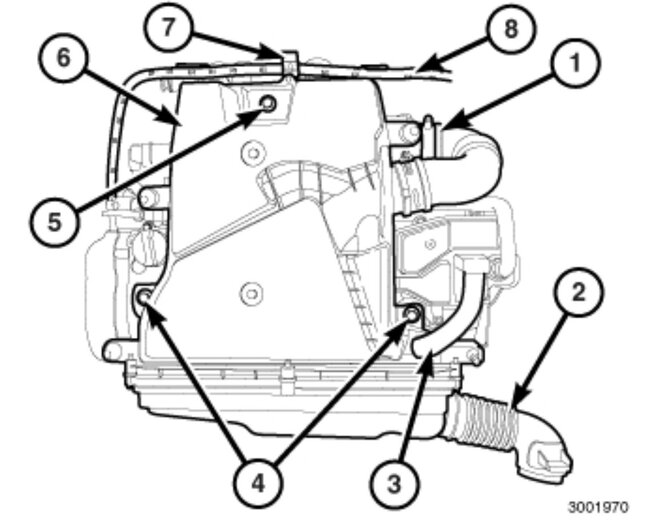 7
8
6
1
5
2
4
3
3001970