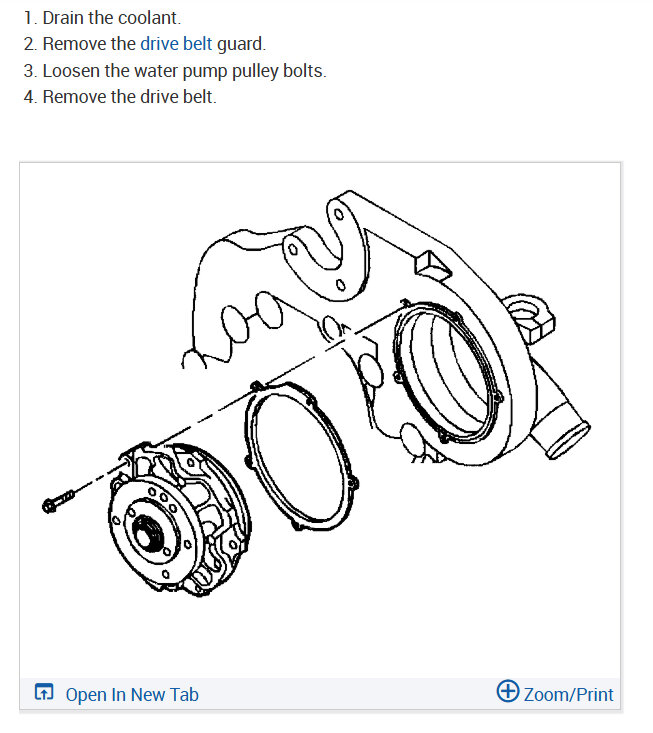 1. Drain the coolant.
2. Remove the drive belt guard.
3. Loosen the water pump pulley bolts.
4. Remove the drive belt.

Open In New Tab

Zoom/Print