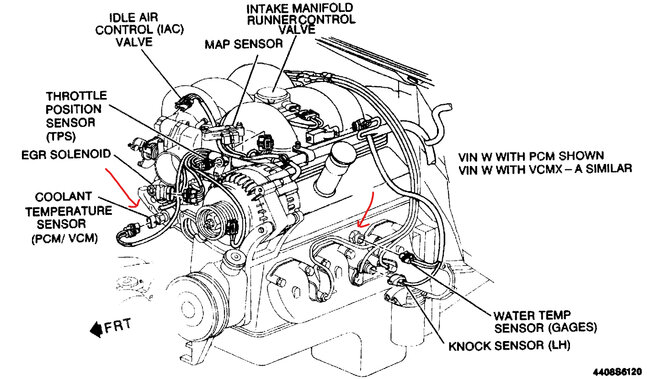 IDLE AIR CONTROL (IAC) VALVE

INTAKE MANIFOLD RUNNER CONTROL VALVE

MAP SENSOR

THROTTLE POSITION SENSOR (TPS)

EGR SOLENOID

COOLANT TEMPERATURE SENSOR (PCM/ VCM)

VIN W WITH PCM SHOWN
VIN W WITH VCMX – A SIMILAR

FRT

WATER TEMP SENSOR (GAGES)

KNOCK SENSOR (LH)

440886120