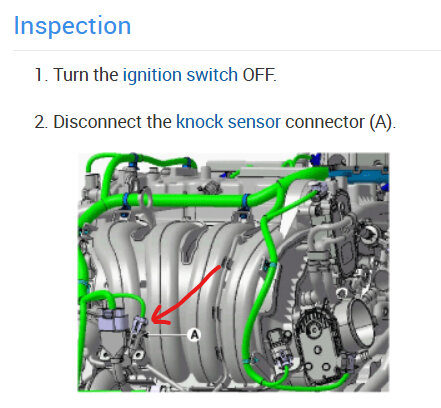 Inspection

1. Turn the ignition switch OFF.

2. Disconnect the knock sensor connector (A).

A