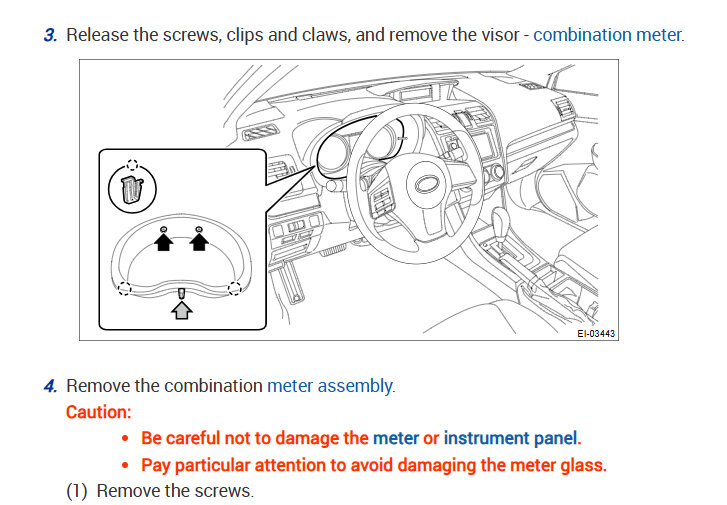 3. Release the screws, clips and claws, and remove the visor - combination meter.

EI-03443

4. Remove the combination meter assembly.

Caution:

• Be careful not to damage the meter or instrument panel.
• Pay particular attention to avoid damaging the meter glass.

(1) Remove the screws.