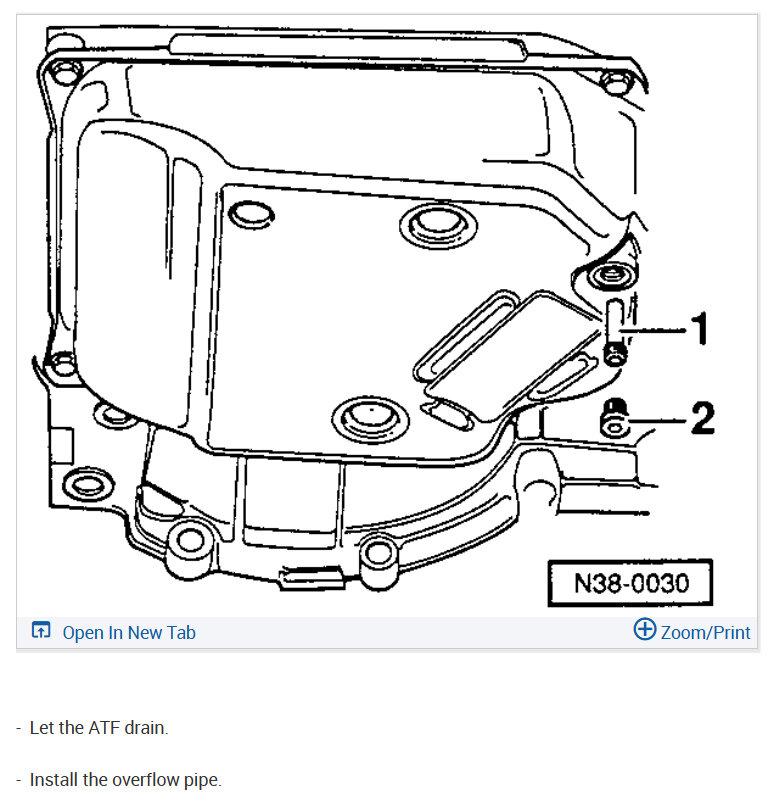 1
2
N38-0030

Open In New Tab
Zoom/Print

- Let the ATF drain.

- Install the overflow pipe.