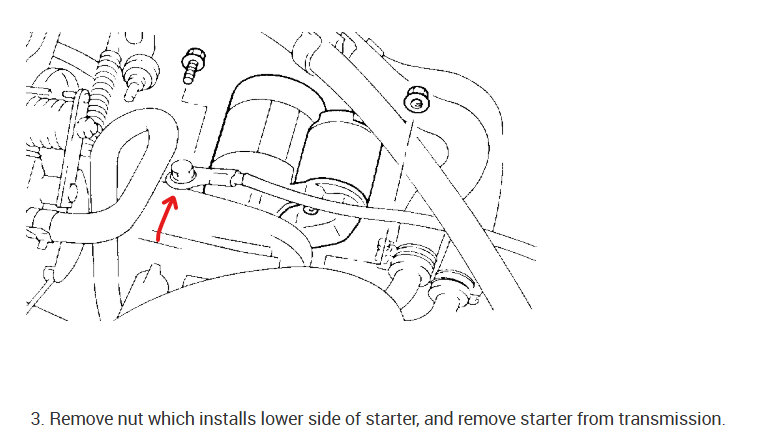 3. Remove nut which installs lower side of starter, and remove starter from transmission.