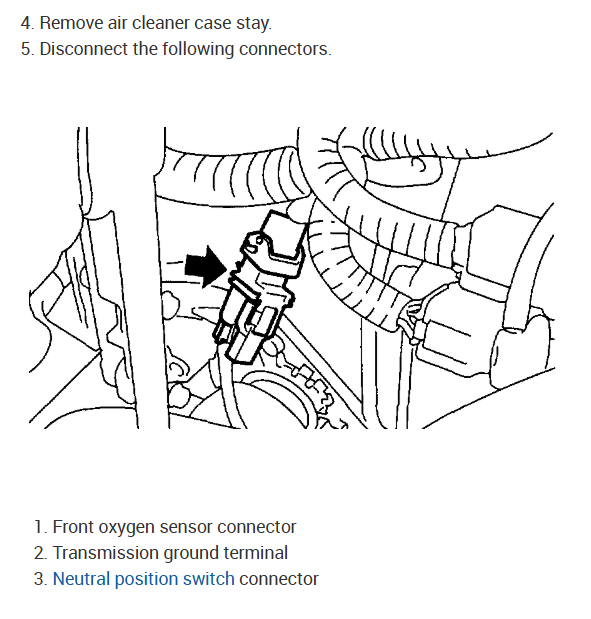 4. Remove air cleaner case stay.
5. Disconnect the following connectors.

1. Front oxygen sensor connector
2. Transmission ground terminal
3. Neutral position switch connector