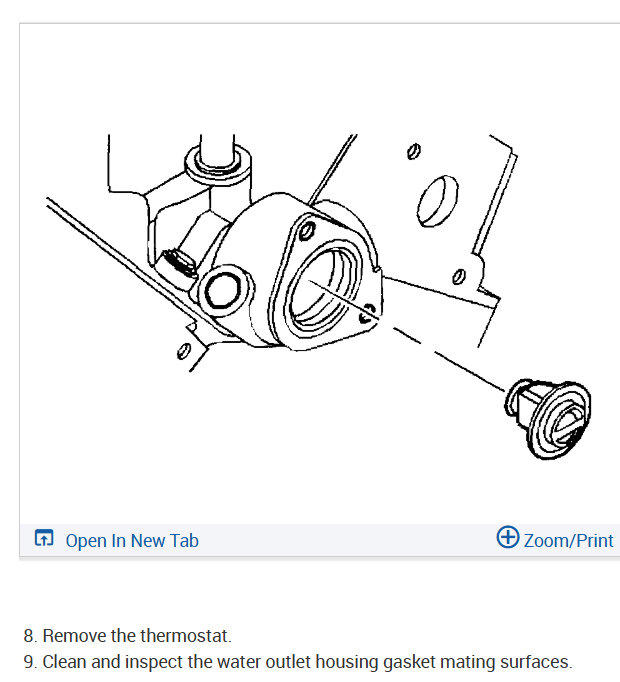 Open In New Tab

Zoom/Print

8. Remove the thermostat.
9. Clean and inspect the water outlet housing gasket mating surfaces.