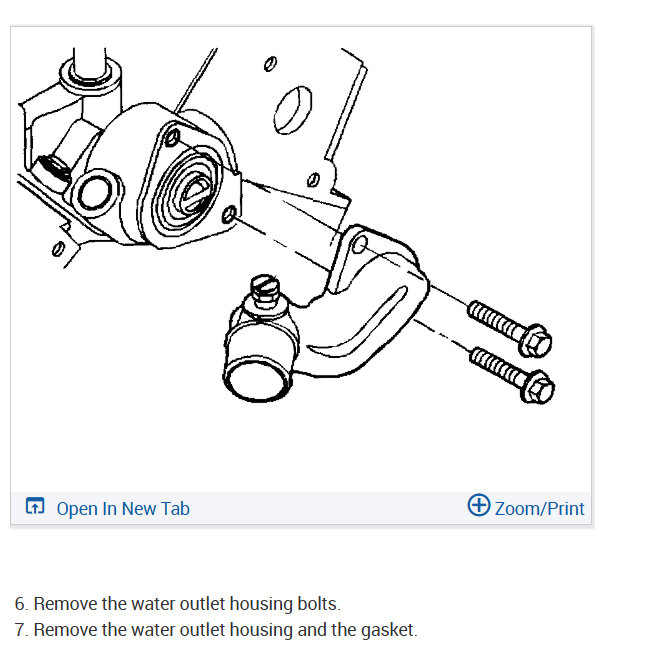 Open In New Tab

Zoom/Print

6. Remove the water outlet housing bolts.
7. Remove the water outlet housing and the gasket.