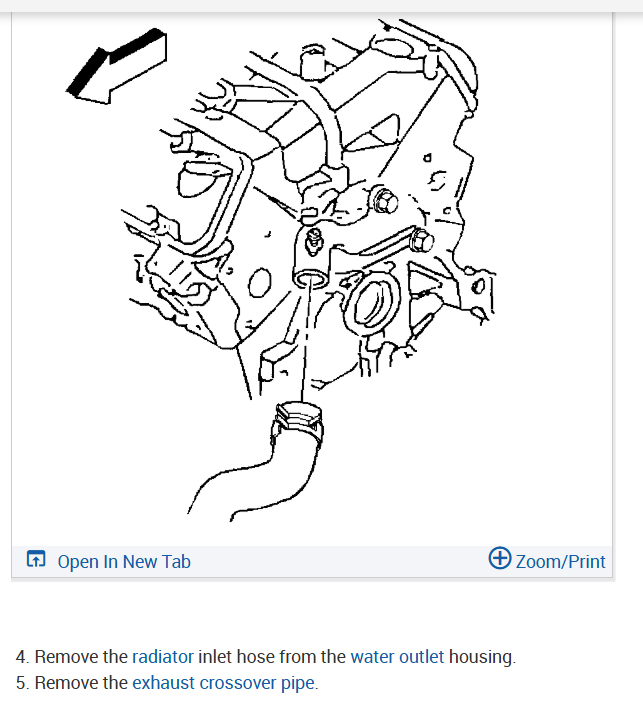 Open In New Tab

Zoom/Print

4. Remove the radiator inlet hose from the water outlet housing.
5. Remove the exhaust crossover pipe.