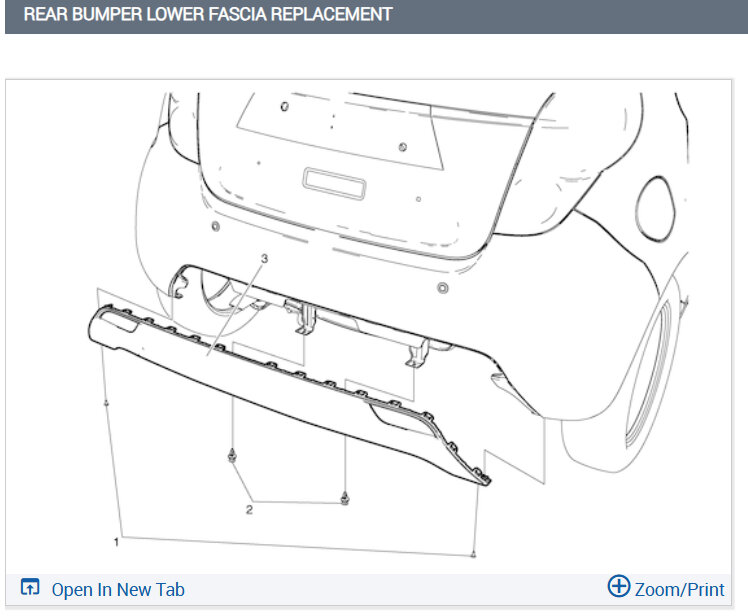 REAR BUMPER LOWER FASCIA REPLACEMENT

3

2

1

Open In New Tab

Zoom/Print