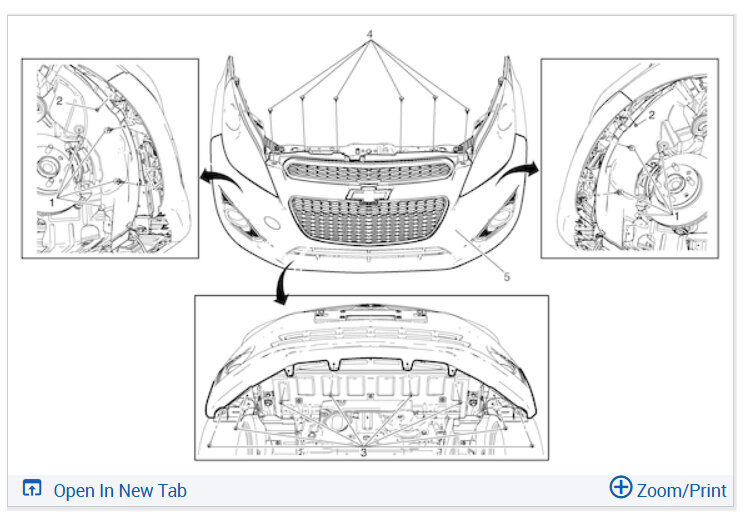 4

2

1

2

1

5

3

Open In New Tab

Zoom/Print